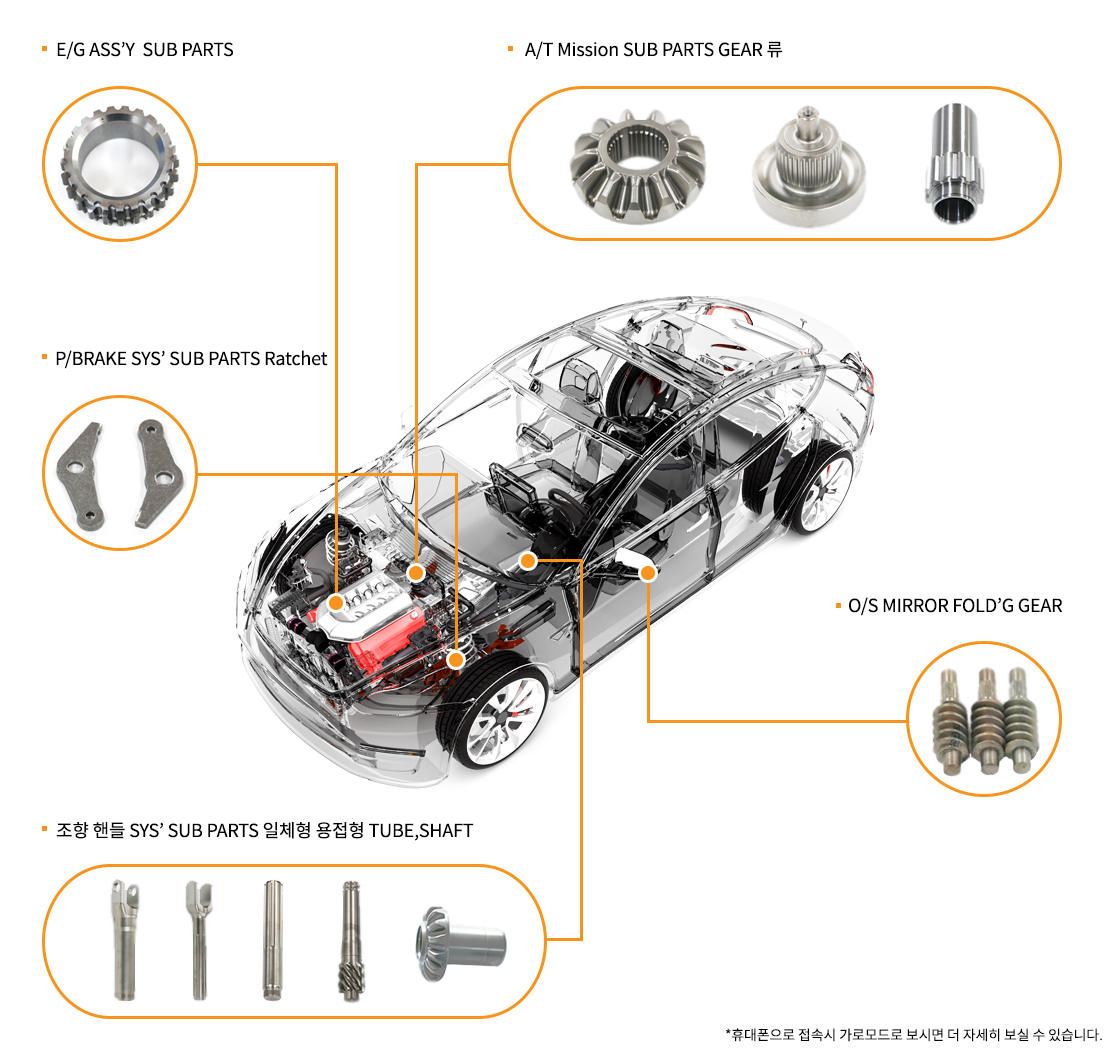 E/G ASS'Y SUB PARTS

A/T Mission SUB PARTS GEAR 류

P/BRAKE SYS' SUB PARTS Ratchet

O/S MIRROR FOLD'G GEAR

조향 핸들 SYS' SUB PARTS 일체형 용접형 TUBE,SHAFT

*휴대폰으로 접속시 가로모드로 보시면 더 자세히 보실 수 있습니다.