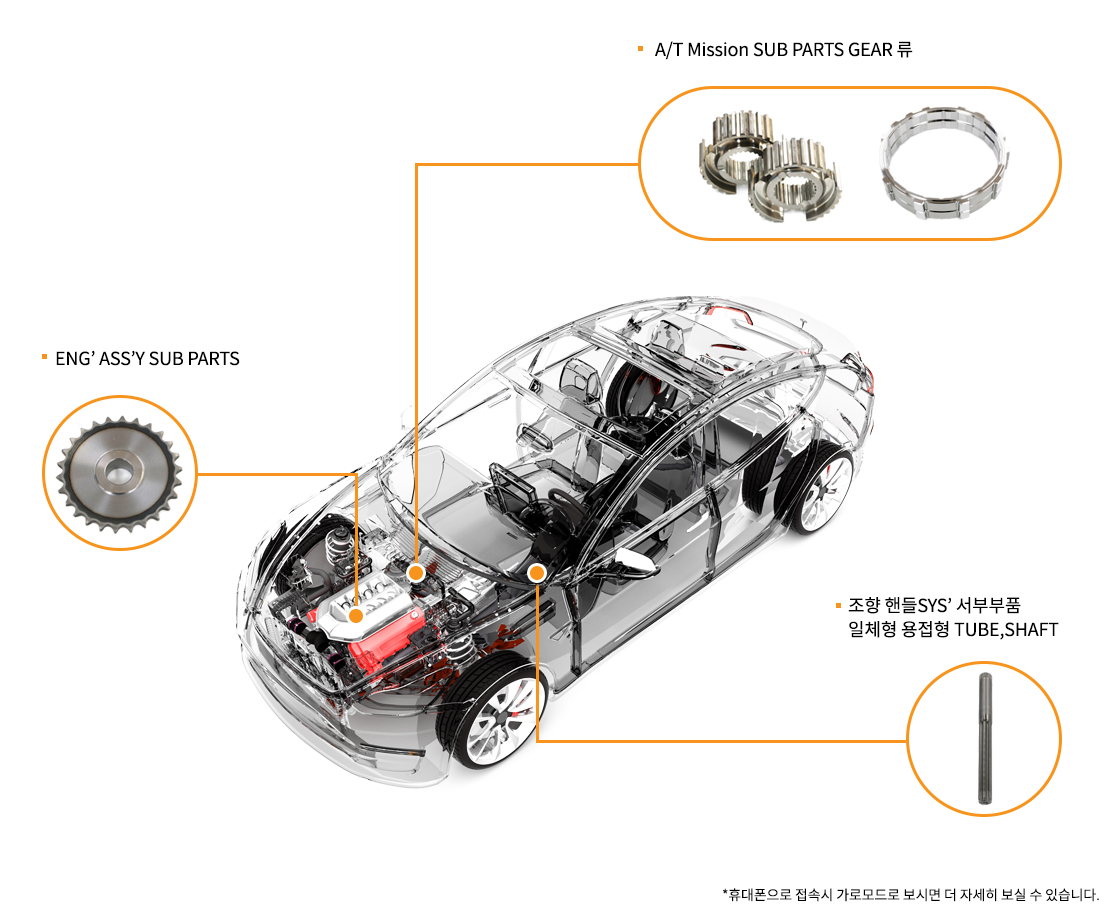 A/T Mission SUB PARTS GEAR 류

ENG' ASS'Y SUB PARTS

조향 핸들SYS' 서부부품
일체형 용접형 TUBE,SHAFT

*휴대폰으로 접속시 가로모드로 보시면 더 자세히 보실 수 있습니다.